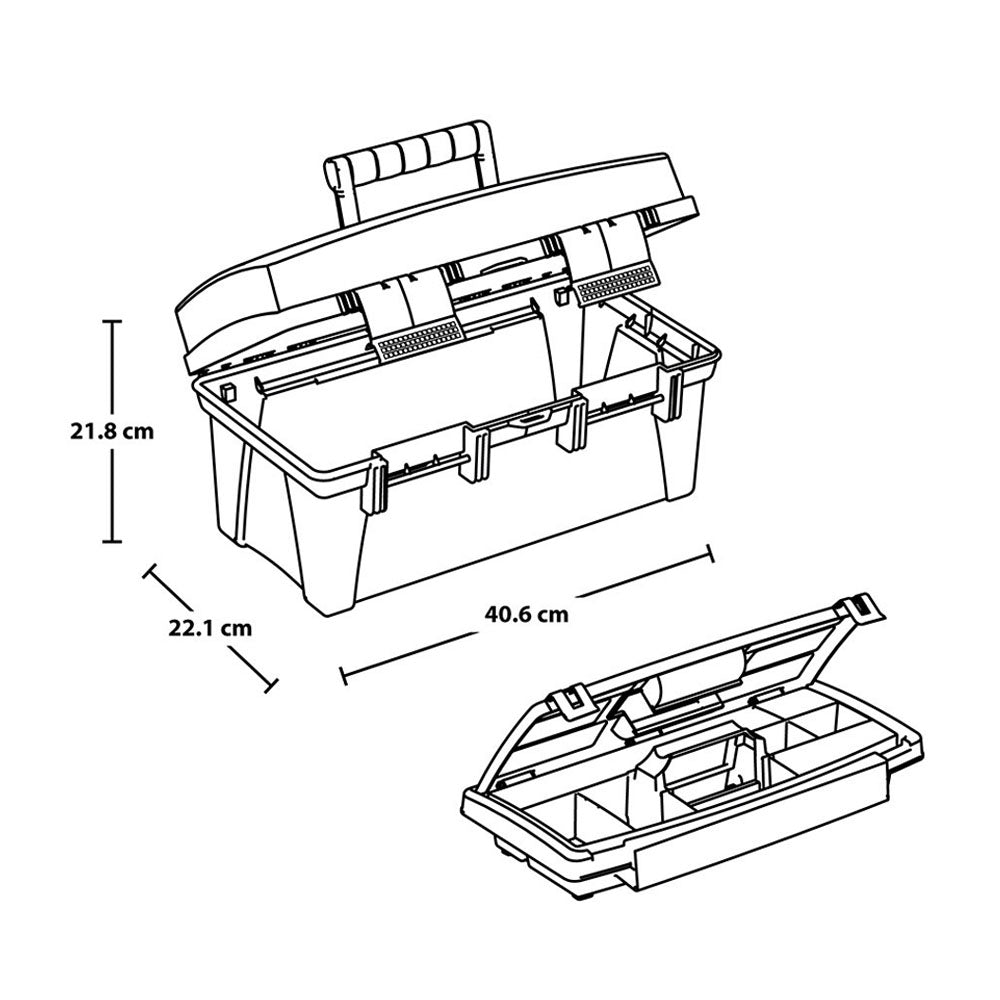 21.8 cm

22.1 cm

40.6 cm